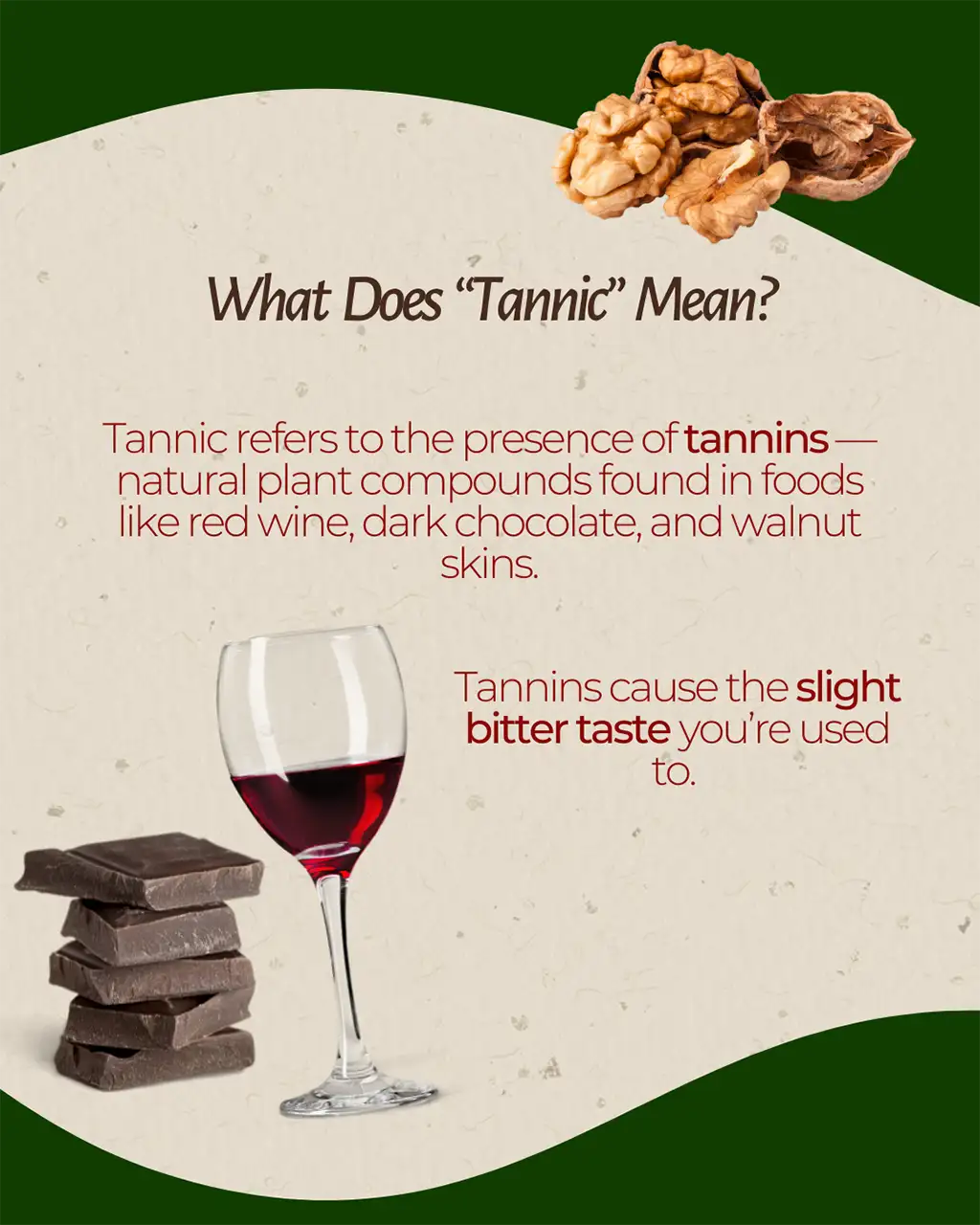 What Does “Tannic” Mean?

Tannic refers to the presence of tannins — natural plant compounds found in foods like red wine, dark chocolate, and walnut skins.

Tannins cause the slight bitter taste you’re used to.